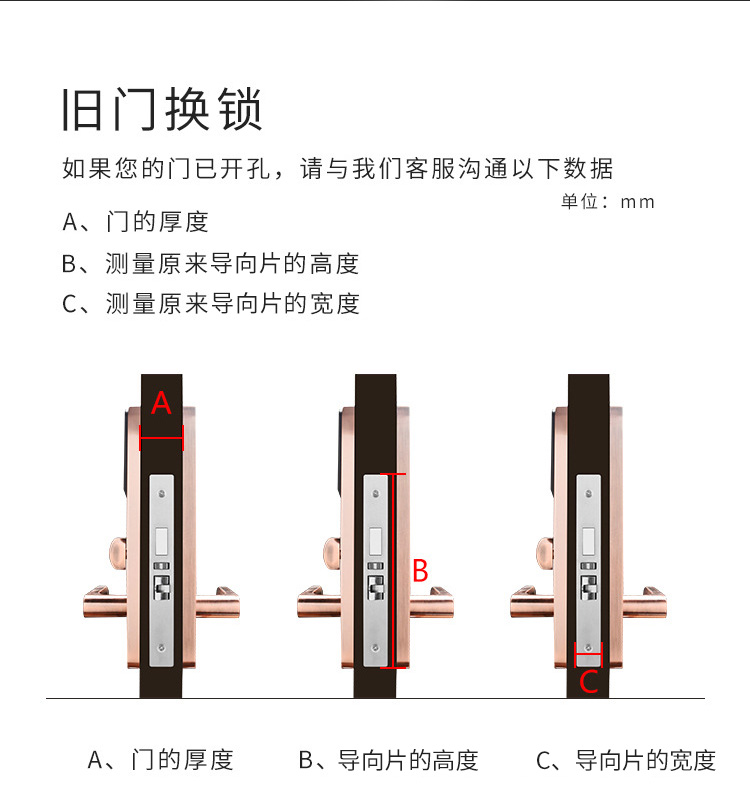 旧门换锁

如果您的门已开孔，请与我们客服沟通以下数据

单位：mm

A、门的厚度

B、测量原来导向片的高度

C、测量原来导向片的宽度

A

B

C

A、门的厚度

B、导向片的高度

C、导向片的宽度